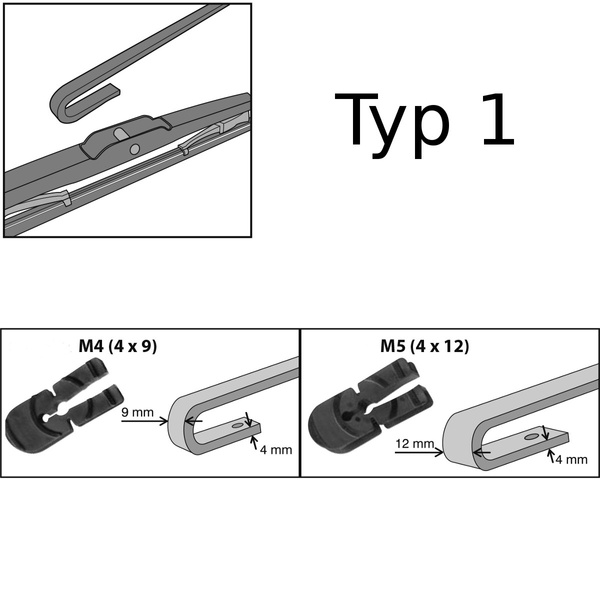 Typ 1

M4 (4 x 9)

9 mm

4 mm

M5 (4 x 12)

12 mm

4 mm